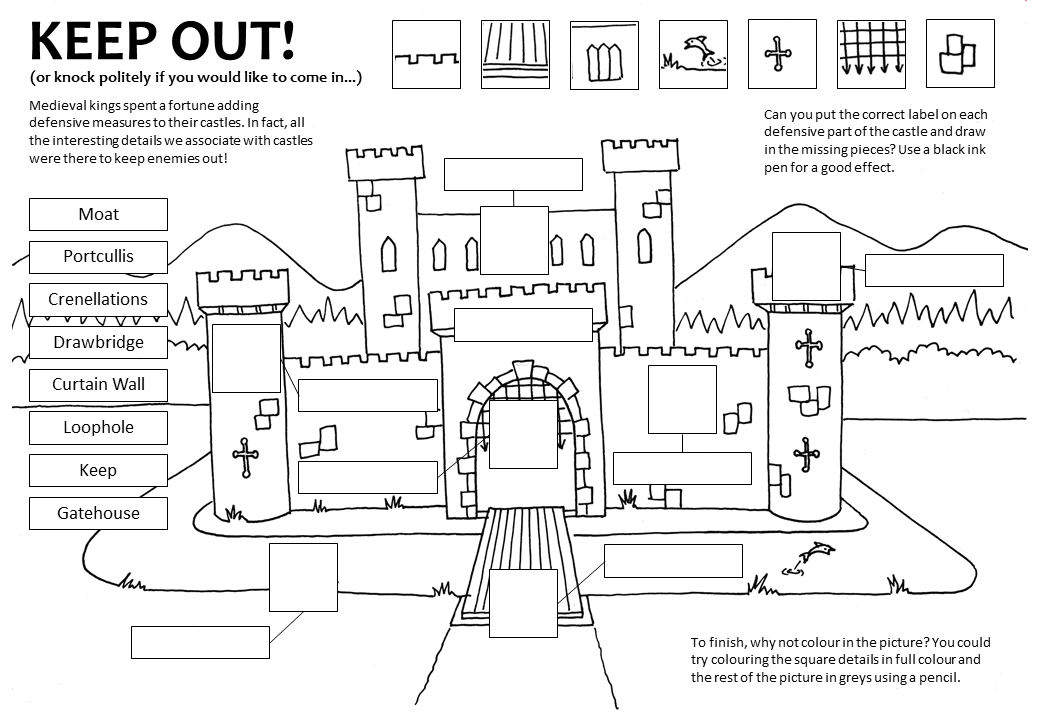 KEEP OUT!
(or knock politely if you would like to come in...)

Medieval kings spent a fortune adding defensive measures to their castles. In fact, all the interesting details we associate with castles were there to keep enemies out!

Can you put the correct label on each defensive part of the castle and draw in the missing pieces? Use a black ink pen for a good effect.

Moat
Portcullis
Crenellations
Drawbridge
Curtain Wall
Loophole
Keep
Gatehouse

To finish, why not colour in the picture? You could try colouring the square details in full colour and the rest of the picture in greys using a pencil.